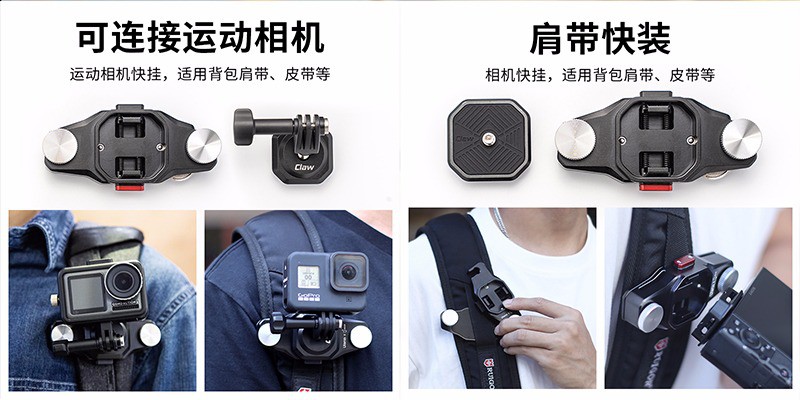 可连接运动相机

运动相机快挂，适用背包肩带、皮带等

Claw

肩带快装

相机快挂，适用背包肩带、皮带等

Claw